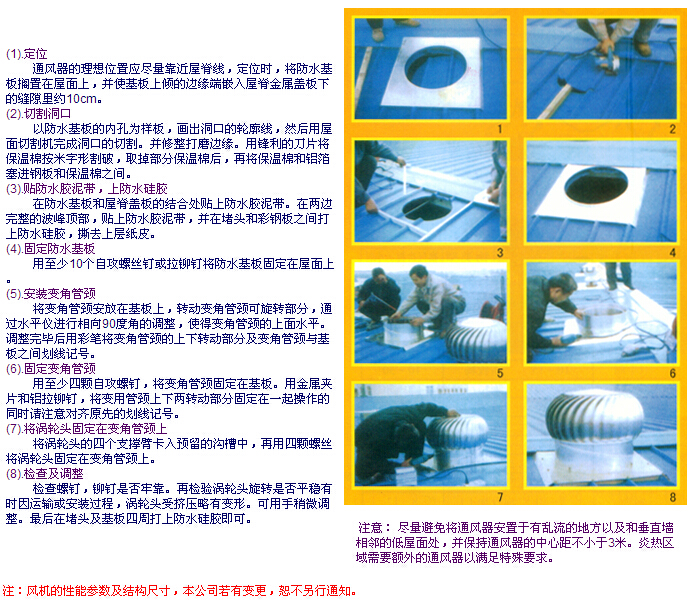 (1).定位

通风器的理想位置应尽量靠近屋脊线，定位时，将防水基板搁置在屋面上，并使基板上倾的边缘端嵌入屋脊金属盖板下的缝隙里约10cm。

(2).切割洞口

以防水基板的内孔为样板，画出洞口的轮廓线，然后用屋面切割机完成洞口的切割。并修整打磨边缘。用锋利的刀片将保温棉按米字形割破，取掉部分保温棉后，再将保温棉和铝箔塞进钢板和保温棉之间。

(3).贴防水胶泥带，上防水硅胶

在防水基板和屋脊盖板的结合处贴上防水胶泥带。在两边完整的波峰顶部，贴上防水胶泥带，并在堵头和彩钢板之间打上防水硅胶，撕去上层纸皮。

(4).固定防水基板

用至少10个自攻螺丝钉或拉铆钉将防水基板固定在屋面上。

(5).安装变角管颈

将变角管颈安放在基板上，转动变角管颈可旋转部分，通过水平仪进行相向90度角的调整，使得变角管颈的上面水平。调整完毕后用彩笔将变角管颈的上下转动部分及变角管颈与基板之间划线记号。

(6).固定变角管颈

用至少四颗自攻螺钉，将变角管颈固定在基板。用金属夹片和铝拉铆钉，将变用管颈上下两转动部分固定在一起操作的同时请注意对齐原先的划线记号。

(7).将涡轮头固定在变角管颈上

将涡轮头的四个支撑臂卡入预留的沟槽中，再用四颗螺丝将涡轮头固定在变角管颈上。

(8).检查及调整

检查螺钉，铆钉是否牢靠。再检验涡轮头旋转是否平稳有时因运输或安装过程，涡轮头受挤压略有变形。可用手稍微调整。最后在堵头及基板四周打上防水硅胶即可。

1
2
3
4
5
6
7
8

注意： 尽量避免将通风器安置于有乱流的地方以及和垂直墙相邻的低屋面处，并保持通风器的中心距不小于3米。炎热区域需要额外的通风器以满足特殊要求。

注：风机的性能参数及结构尺寸，本公司若有变更，恕不另行通知。